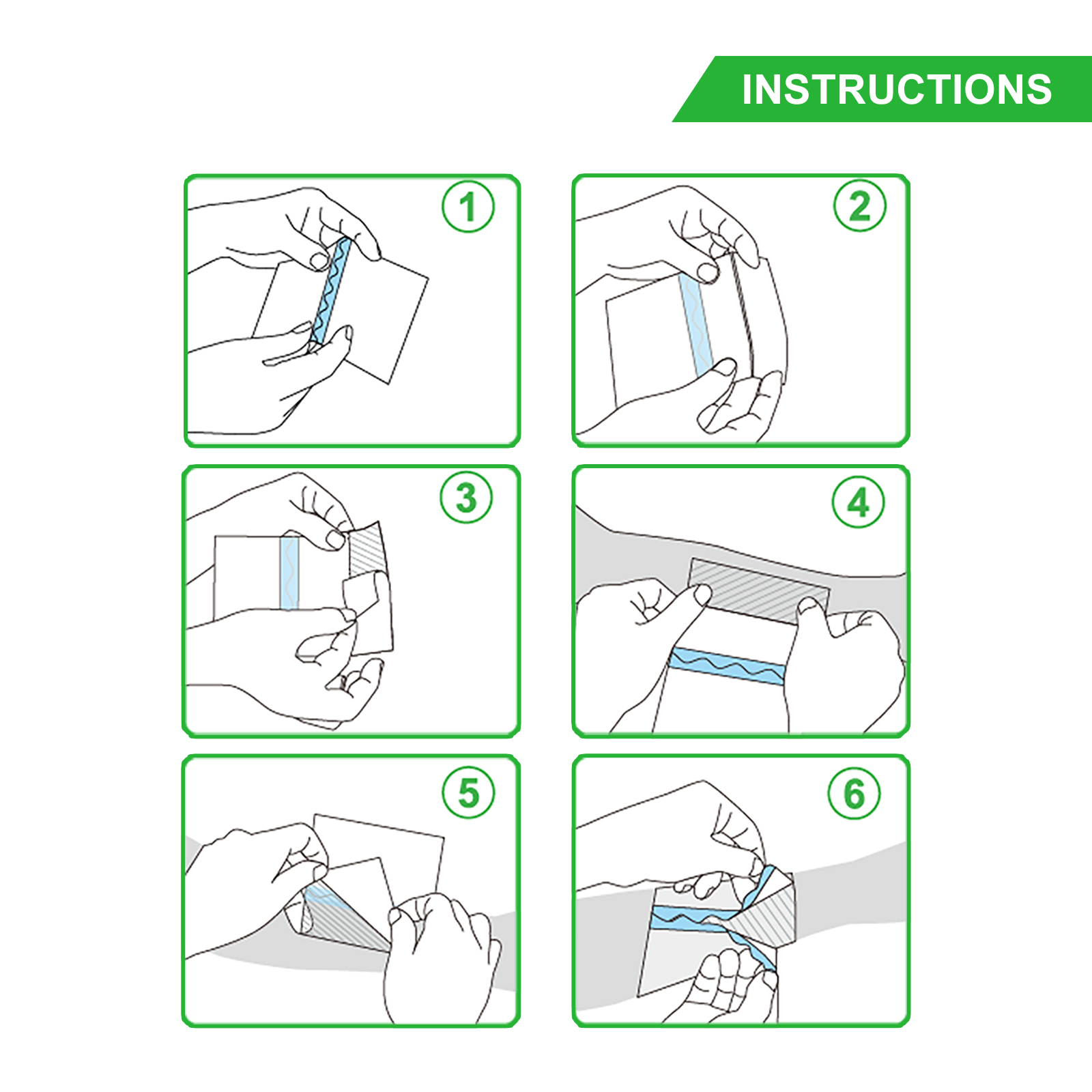 INSTRUCTIONS

1

2

3

4

5

6